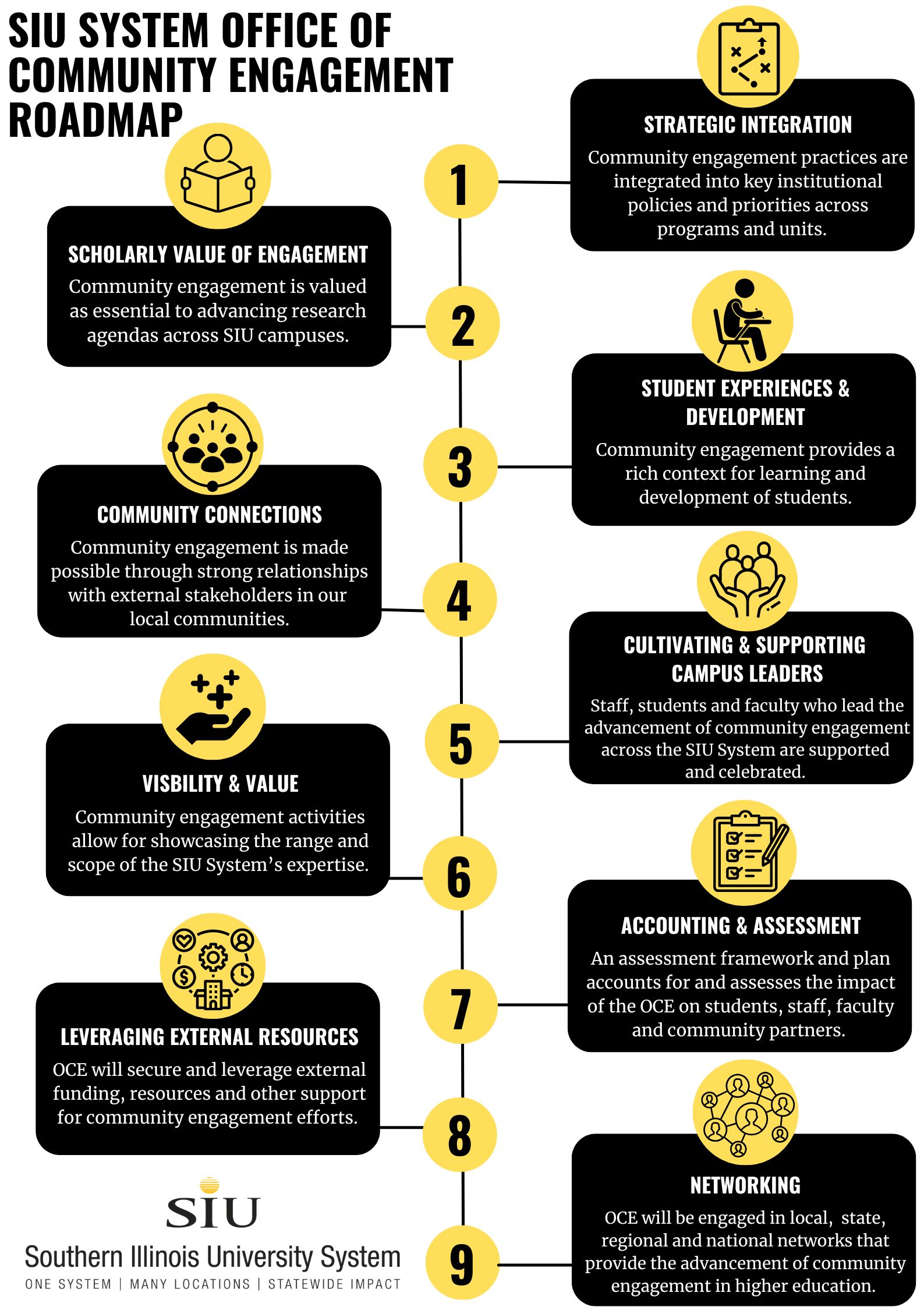 SIU SYSTEM OFFICE OF COMMUNITY ENGAGEMENT ROADMAP

1

STRATEGIC INTEGRATION

Community engagement practices are integrated into key institutional policies and priorities across programs and units.

2

SCHOLARLY VALUE OF ENGAGEMENT

Community engagement is valued as essential to advancing research agendas across SIU campuses.

3

STUDENT EXPERIENCES & DEVELOPMENT

Community engagement provides a rich context for learning and development of students.

4

COMMUNITY CONNECTIONS

Community engagement is made possible through strong relationships with external stakeholders in our local communities.

5

CULTIVATING & SUPPORTING CAMPUS LEADERS

Staff, students and faculty who lead the advancement of community engagement across the SIU System are supported and celebrated.

6

VISBILITY & VALUE

Community engagement activities allow for showcasing the range and scope of the SIU System's expertise.

7

ACCOUNTING & ASSESSMENT

An assessment framework and plan accounts for and assesses the impact of the OCE on students, staff, faculty and community partners.

8

LEVERAGING EXTERNAL RESOURCES

OCE will secure and leverage external funding, resources and other support for community engagement efforts.

9

NETWORKING

OCE will be engaged in local, state, regional and national networks that provide the advancement of community engagement in higher education.

SIU
Southern Illinois University System
ONE SYSTEM | MANY LOCATIONS | STATEWIDE IMPACT